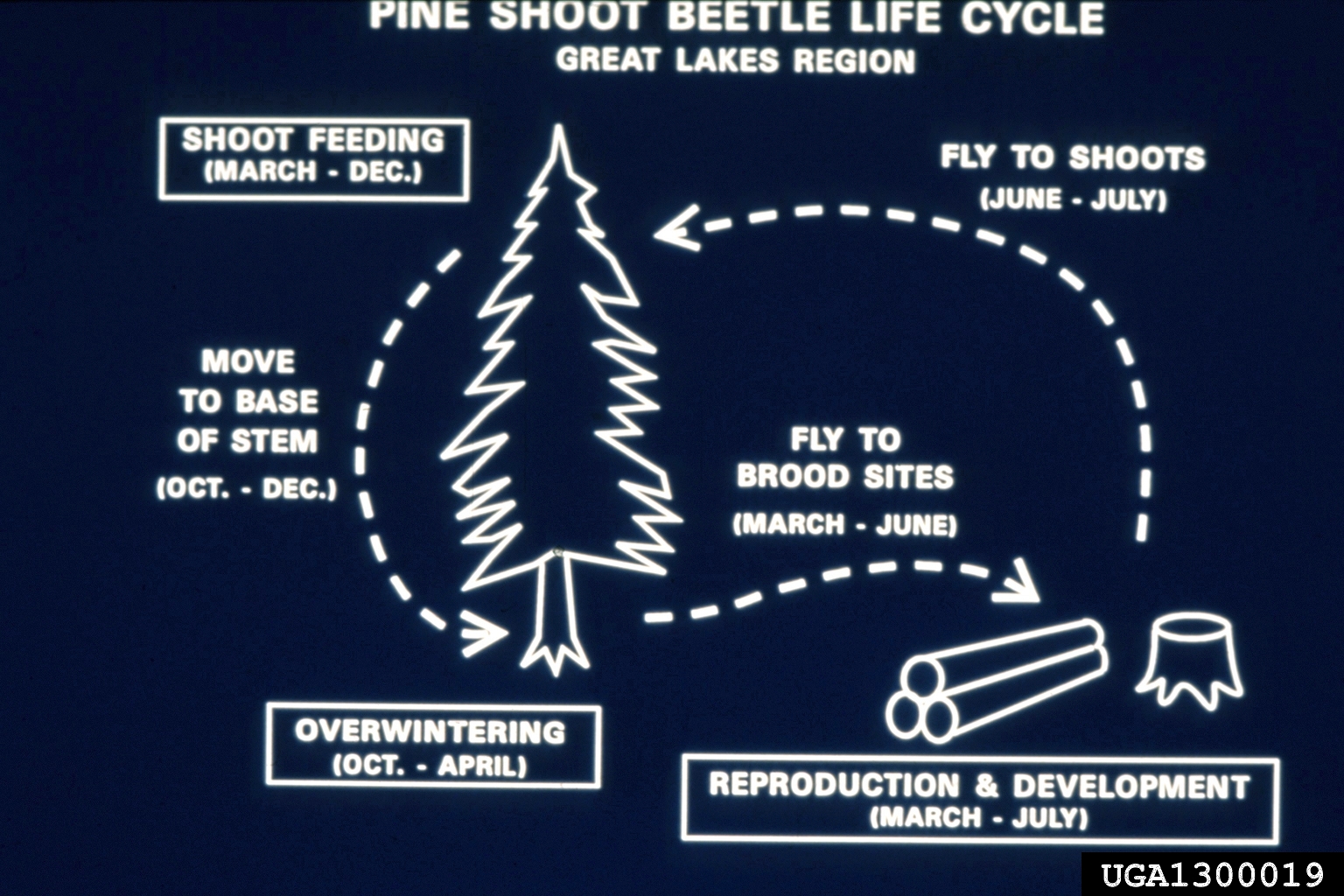 PINE SHOOT BEETLE LIFE CYCLE
GREAT LAKES REGION

SHOOT FEEDING
(MARCH - DEC.)

FLY TO SHOOTS
(JUNE - JULY)

MOVE TO BASE OF STEM
(OCT. - DEC.)

FLY TO BROOD SITES
(MARCH - JUNE)

OVERWINTERING
(OCT. - APRIL)

REPRODUCTION & DEVELOPMENT
(MARCH - JULY)

UGA1300019